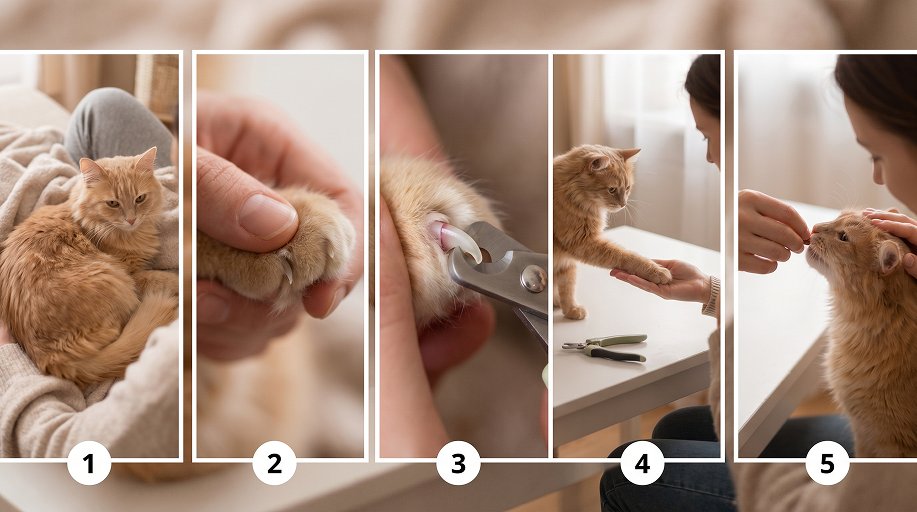 1

2

3

4

5